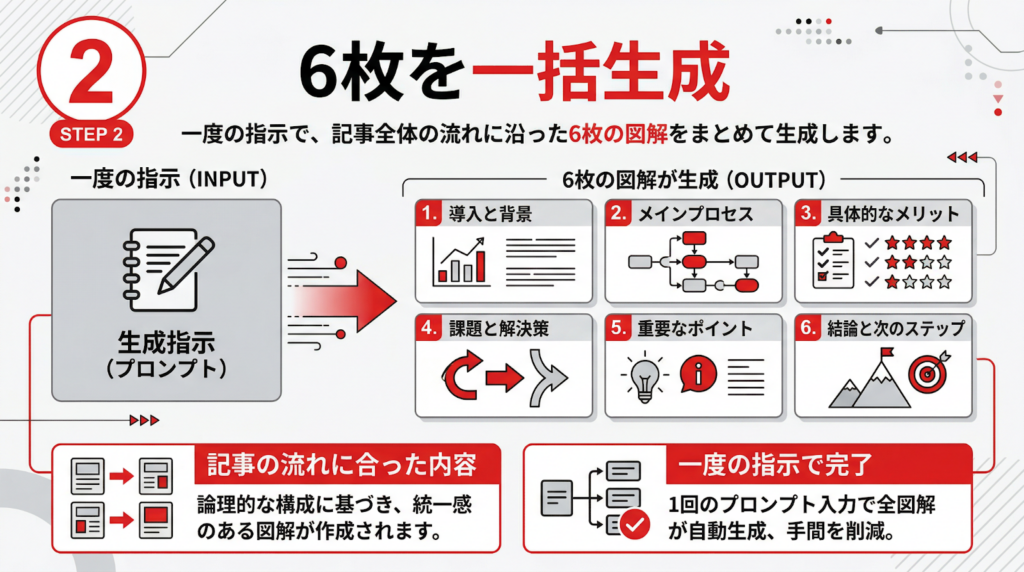 2
STEP 2

6枚を一括生成

一度の指示で、記事全体の流れに沿った6枚の図解をまとめて生成します。

一度の指示 (INPUT)

生成指示
(プロンプト)

6枚の図解が生成 (OUTPUT)

1. 導入と背景
2. メインプロセス
3. 具体的なメリット
4. 課題と解決策
5. 重要なポイント
6. 結論と次のステップ

記事の流れに合った内容
論理的な構成に基づき、統一感のある図解が作成されます。

一度の指示で完了
1回のプロンプト入力で全図解が自動生成、手間を削減。